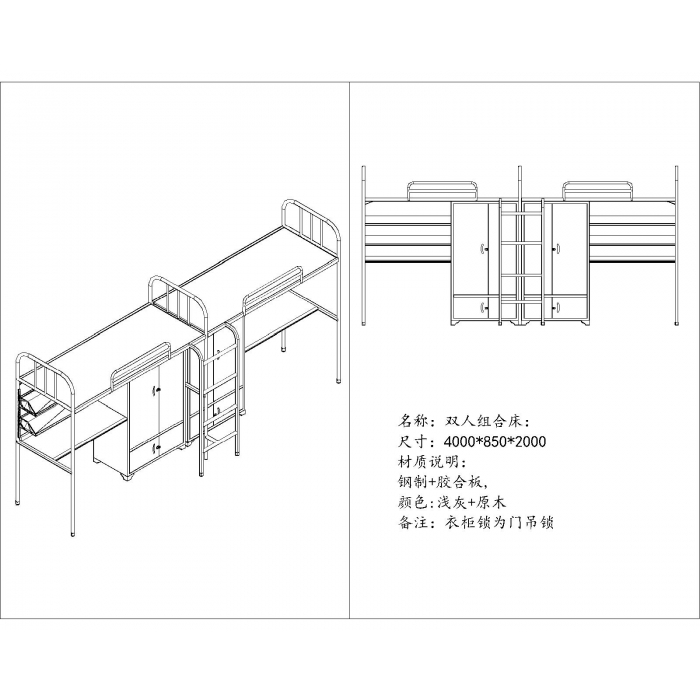 名称：双人组合床：
尺寸：4000*850*2000
材质说明：
钢制+胶合板，
颜色：浅灰+原木
备注：衣柜锁为门吊锁