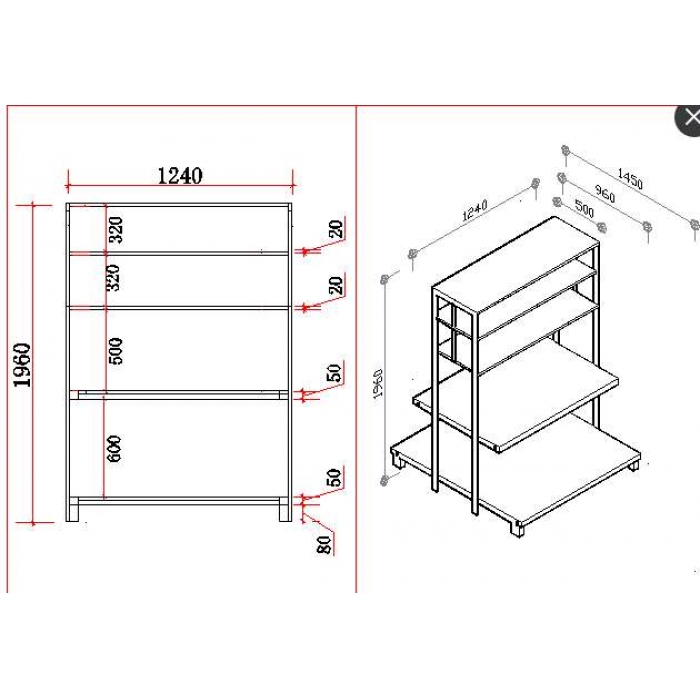 1240
1960
320
320
500
600
20
20
50
50
80

1240
1450
960
500
1960